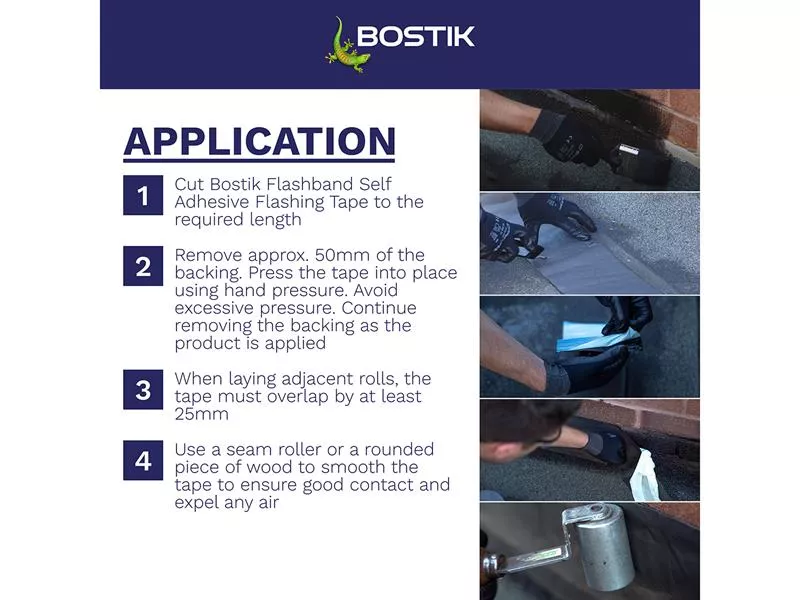 BOSTIK

APPLICATION

1 Cut Bostik Flashband Self Adhesive Flashing Tape to the required length

2 Remove approx. 50mm of the backing. Press the tape into place using hand pressure. Avoid excessive pressure. Continue removing the backing as the product is applied

3 When laying adjacent rolls, the tape must overlap by at least 25mm

4 Use a seam roller or a rounded piece of wood to smooth the tape to ensure good contact and expel any air