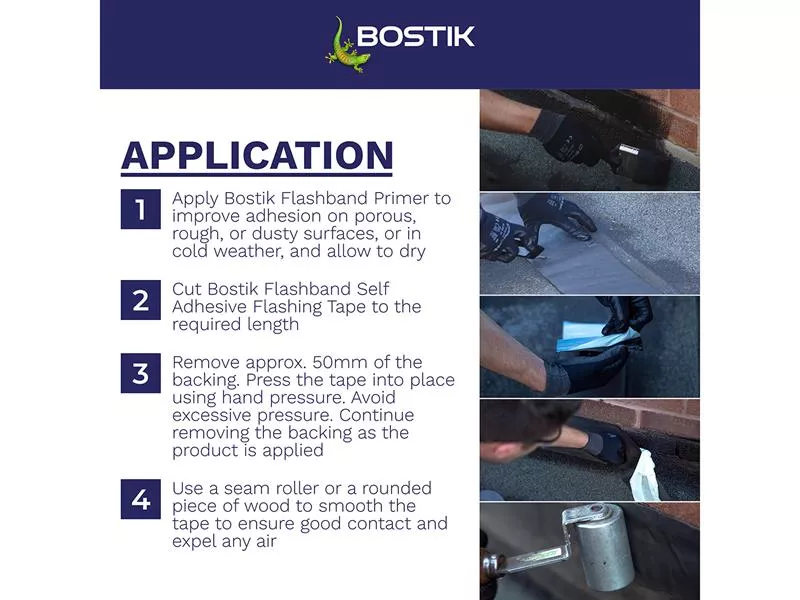 BOSTIK

APPLICATION

1 Apply Bostik Flashband Primer to improve adhesion on porous, rough, or dusty surfaces, or in cold weather, and allow to dry

2 Cut Bostik Flashband Self Adhesive Flashing Tape to the required length

3 Remove approx. 50mm of the backing. Press the tape into place using hand pressure. Avoid excessive pressure. Continue removing the backing as the product is applied

4 Use a seam roller or a rounded piece of wood to smooth the tape to ensure good contact and expel any air