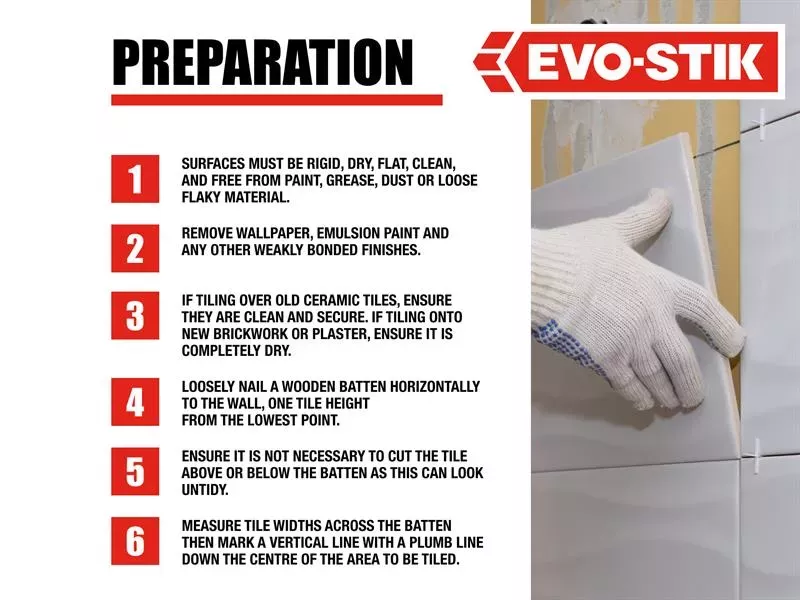 PREPARATION

EVO-STIK

1
SURFACES MUST BE RIGID, DRY, FLAT, CLEAN, AND FREE FROM PAINT, GREASE, DUST OR LOOSE FLAKY MATERIAL.

2
REMOVE WALLPAPER, EMULSION PAINT AND ANY OTHER WEAKLY BONDED FINISHES.

3
IF TILING OVER OLD CERAMIC TILES, ENSURE THEY ARE CLEAN AND SECURE. IF TILING ONTO NEW BRICKWORK OR PLASTER, ENSURE IT IS COMPLETELY DRY.

4
LOOSELY NAIL A WOODEN BATTEN HORIZONTALLY TO THE WALL, ONE TILE HEIGHT FROM THE LOWEST POINT.

5
ENSURE IT IS NOT NECESSARY TO CUT THE TILE ABOVE OR BELOW THE BATTEN AS THIS CAN LOOK UNTIDY.

6
MEASURE TILE WIDTHS ACROSS THE BATTEN THEN MARK A VERTICAL LINE WITH A PLUMB LINE DOWN THE CENTRE OF THE AREA TO BE TILED.