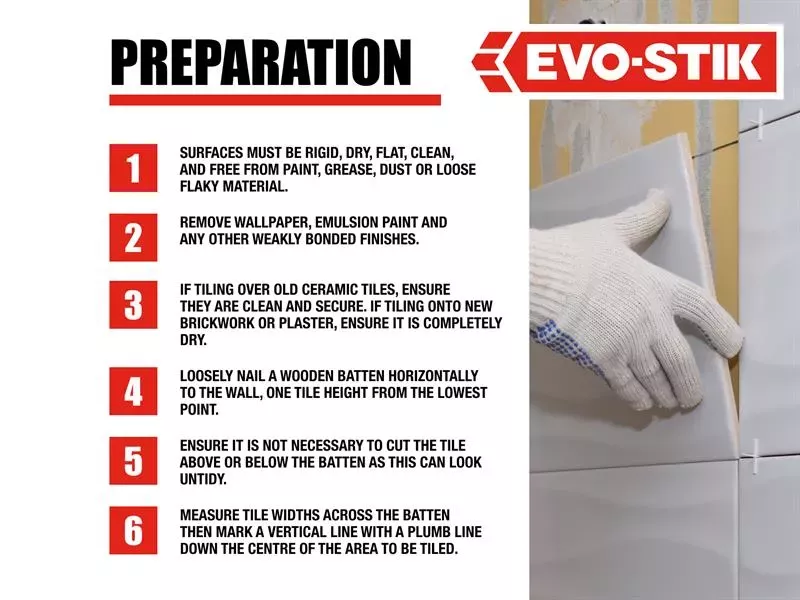 PREPARATION

EVO-STIK

1 SURFACES MUST BE RIGID, DRY, FLAT, CLEAN, AND FREE FROM PAINT, GREASE, DUST OR LOOSE FLAKY MATERIAL.

2 REMOVE WALLPAPER, EMULSION PAINT AND ANY OTHER WEAKLY BONDED FINISHES.

3 IF TILING OVER OLD CERAMIC TILES, ENSURE THEY ARE CLEAN AND SECURE. IF TILING ONTO NEW BRICKWORK OR PLASTER, ENSURE IT IS COMPLETELY DRY.

4 LOOSELY NAIL A WOODEN BATTEN HORIZONTALLY TO THE WALL, ONE TILE HEIGHT FROM THE LOWEST POINT.

5 ENSURE IT IS NOT NECESSARY TO CUT THE TILE ABOVE OR BELOW THE BATTEN AS THIS CAN LOOK UNTIDY.

6 MEASURE TILE WIDTHS ACROSS THE BATTEN THEN MARK A VERTICAL LINE WITH A PLUMB LINE DOWN THE CENTRE OF THE AREA TO BE TILED.