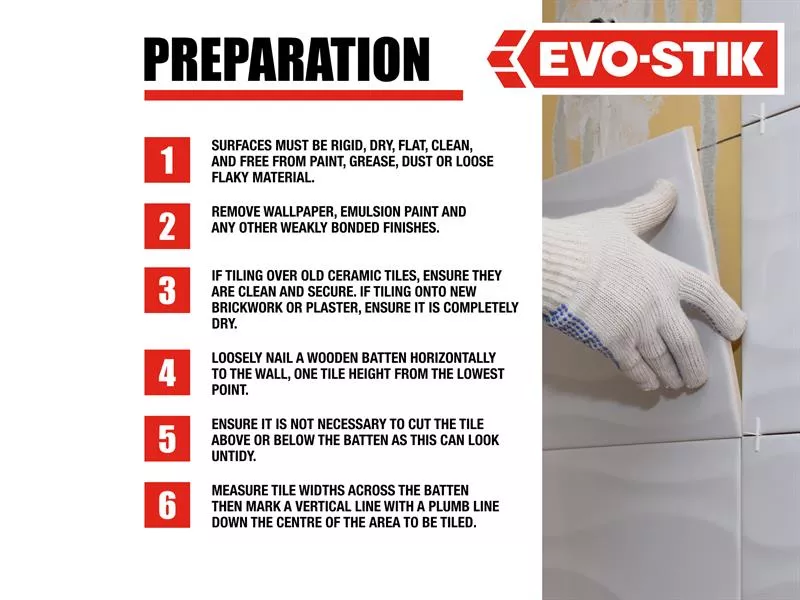 PREPARATION

EVO-STIK

1 SURFACES MUST BE RIGID, DRY, FLAT, CLEAN, AND FREE FROM PAINT, GREASE, DUST OR LOOSE FLAKY MATERIAL.

2 REMOVE WALLPAPER, EMULSION PAINT AND ANY OTHER WEAKLY BONDED FINISHES.

3 IF TILING OVER OLD CERAMIC TILES, ENSURE THEY ARE CLEAN AND SECURE. IF TILING ONTO NEW BRICKWORK OR PLASTER, ENSURE IT IS COMPLETELY DRY.

4 LOOSELY NAIL A WOODEN BATTEN HORIZONTALLY TO THE WALL, ONE TILE HEIGHT FROM THE LOWEST POINT.

5 ENSURE IT IS NOT NECESSARY TO CUT THE TILE ABOVE OR BELOW THE BATTEN AS THIS CAN LOOK UNTIDY.

6 MEASURE TILE WIDTHS ACROSS THE BATTEN THEN MARK A VERTICAL LINE WITH A PLUMB LINE DOWN THE CENTRE OF THE AREA TO BE TILED.